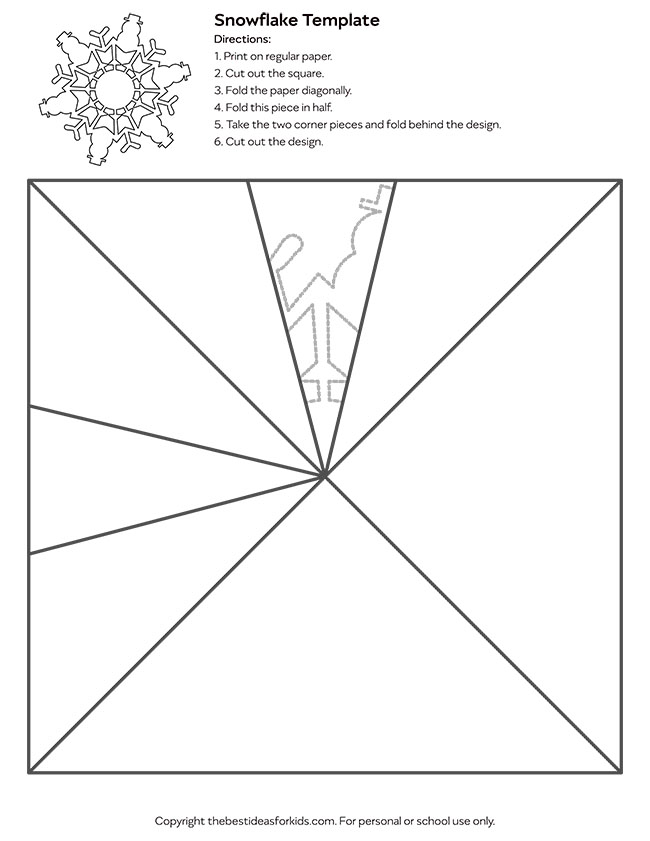 Snowflake Template

Directions:

1. Print on regular paper.
2. Cut out the square.
3. Fold the paper diagonally.
4. Fold this piece in half.
5. Take the two corner pieces and fold behind the design.
6. Cut out the design.

Copyright thebestideasforkids.com. For personal or school use only.