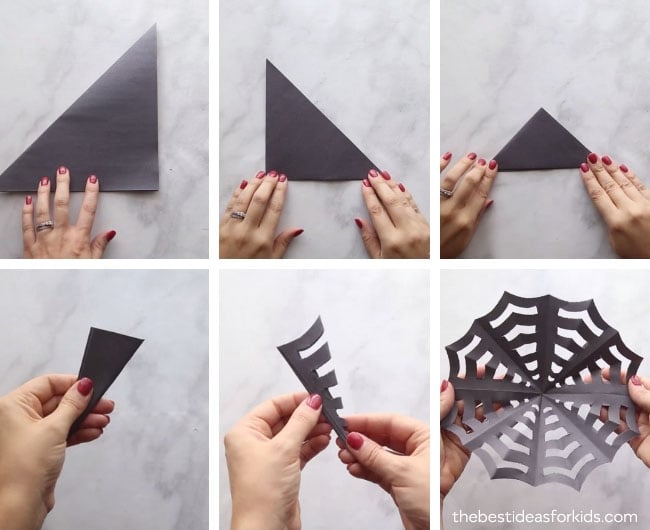 thebestideasforkids.com